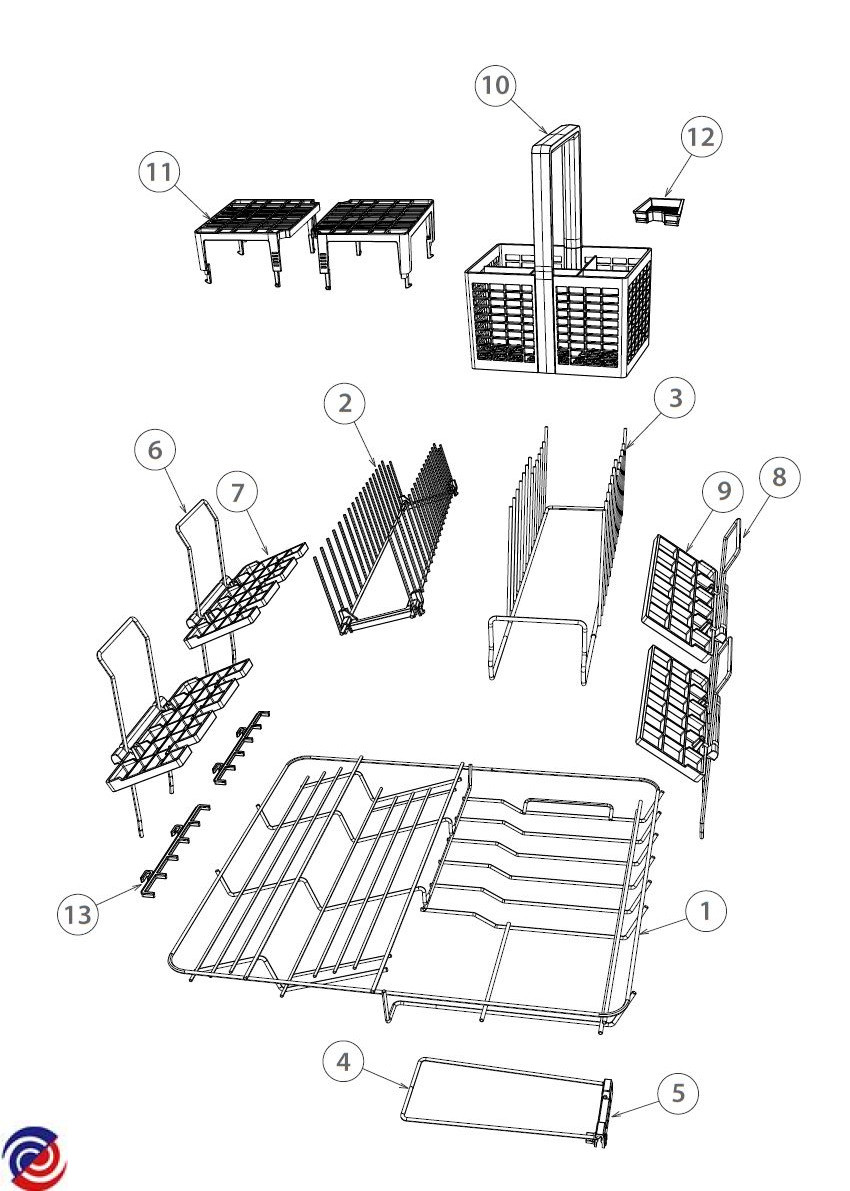 10
12
11
2
3
6
7
9
8
13
1
4
5